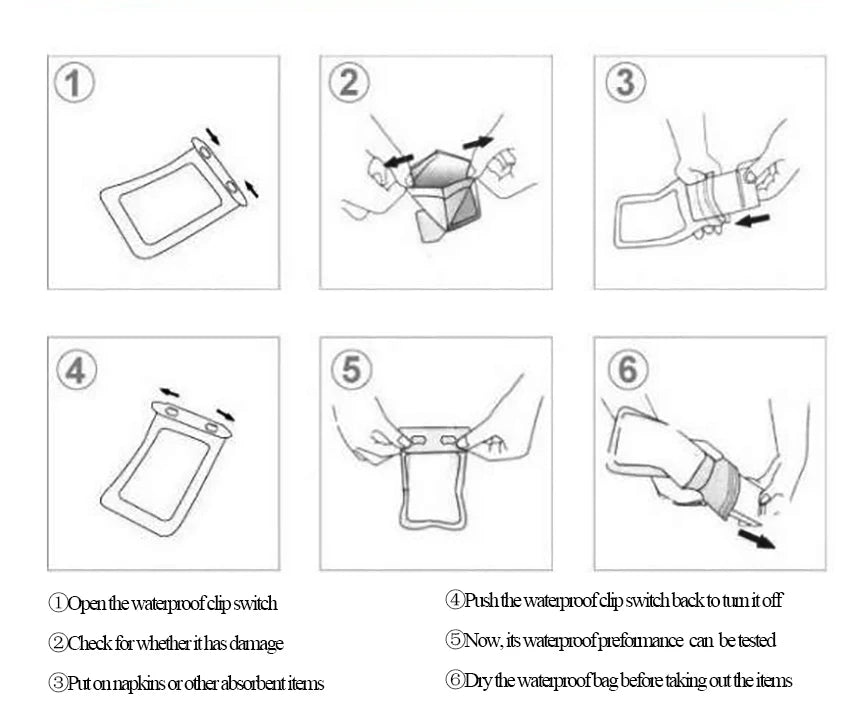 1

2

3

4

5

6

①Open the waterproof clip switch

②Check for whether it has damage

③Put on napkins or other absorbent items

④Push the waterproof clip switch back to turn it off

⑤Now, its waterproof preformance can be tested

⑥Dry the waterproof bag before taking out the items